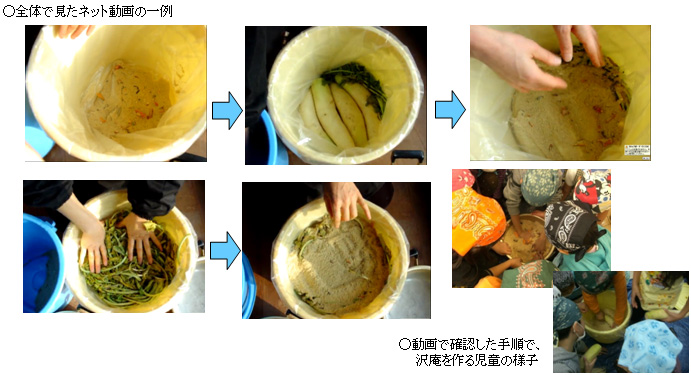 ○全体で見たネット動画の一例

○動画で確認した手順で、沢庵を作る児童の様子